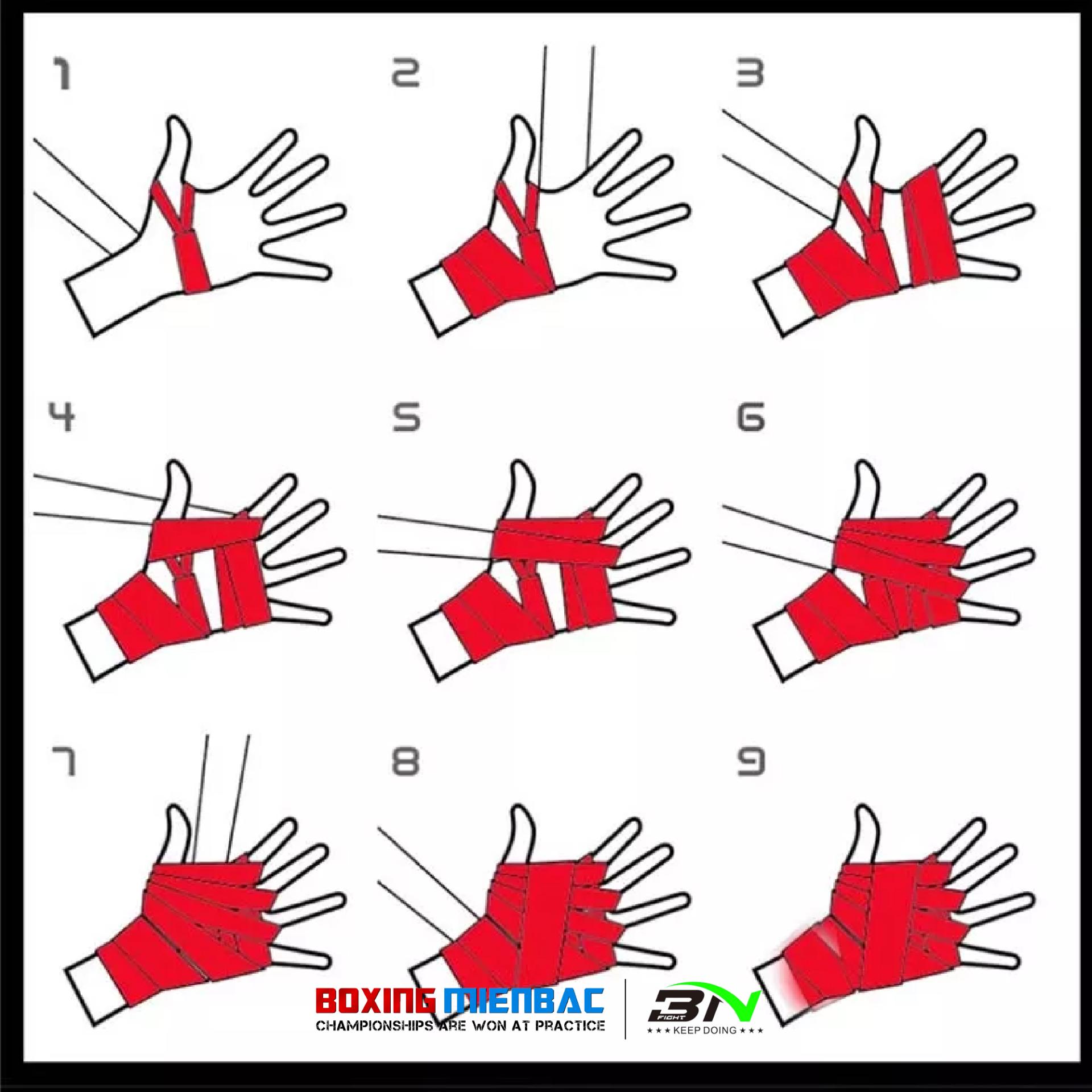 1
2
3
4
5
6
7
8
9

BOXING MIENBAC
CHAMPIONSHIPS ARE WON AT PRACTICE

BN FIGHT
★★★ KEEP DOING ★★★